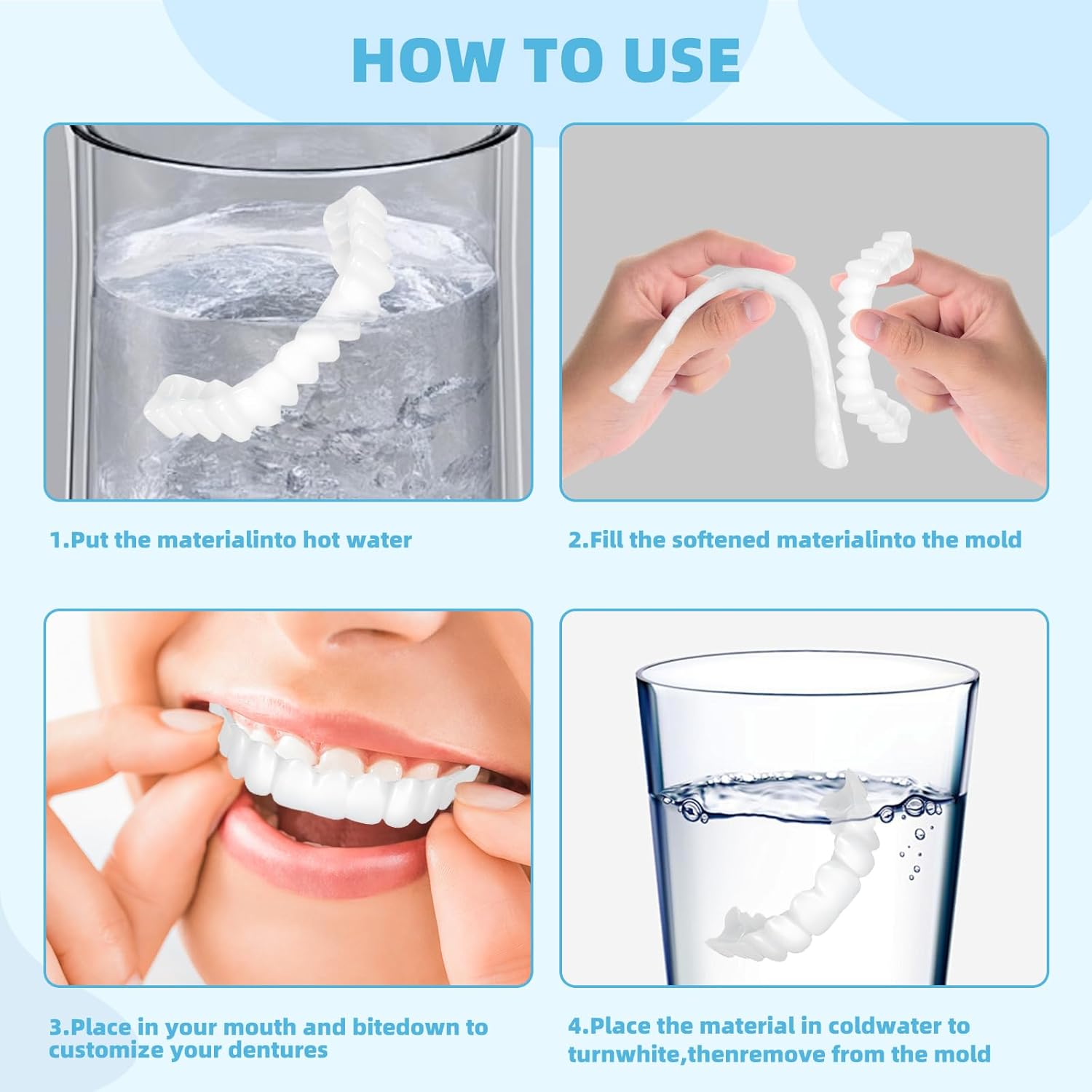 HOW TO USE

1.Put the materialinto hot water

2.Fill the softened materialinto the mold

3.Place in your mouth and bitedown to customize your dentures

4.Place the material in coldwater to turnwhite,thenremove from the mold